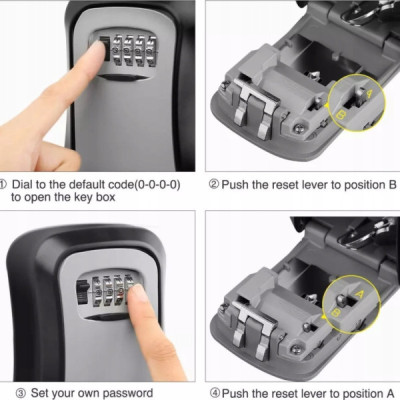 A
B

① Dial to the default code(0-0-0-0) to open the key box

② Push the reset lever to position B

A
B

③ Set your own password

④ Push the reset lever to position A